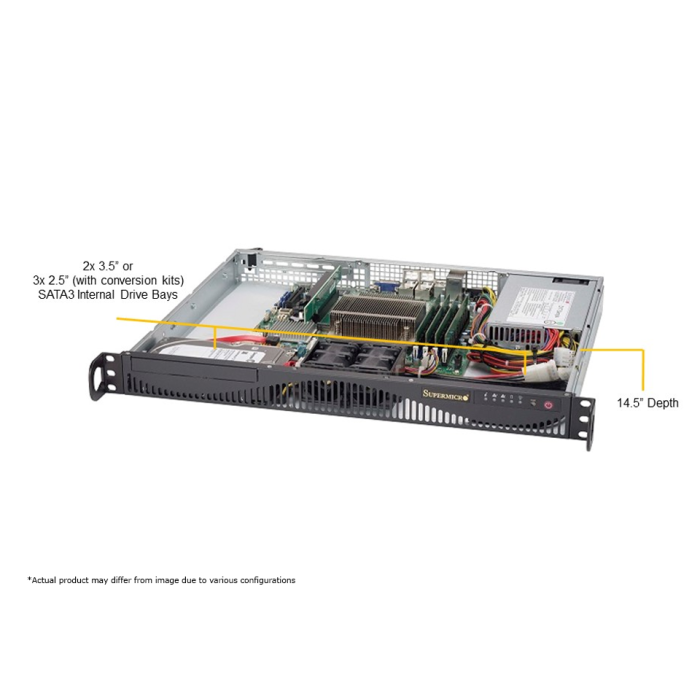 2x 3.5" or
3x 2.5" (with conversion kits)
SATA3 Internal Drive Bays

SUPERMICRO

14.5" Depth

*Actual product may differ from image due to various configurations