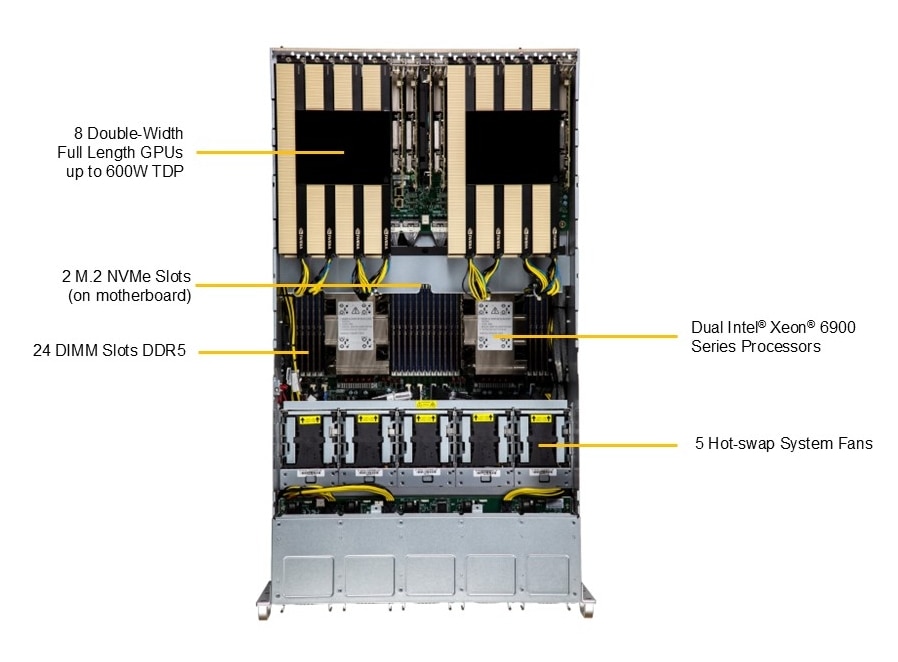 8 Double-Width Full Length GPUs up to 600W TDP

2 M.2 NVMe Slots (on motherboard)

24 DIMM Slots DDR5

Dual Intel® Xeon® 6900 Series Processors

5 Hot-swap System Fans