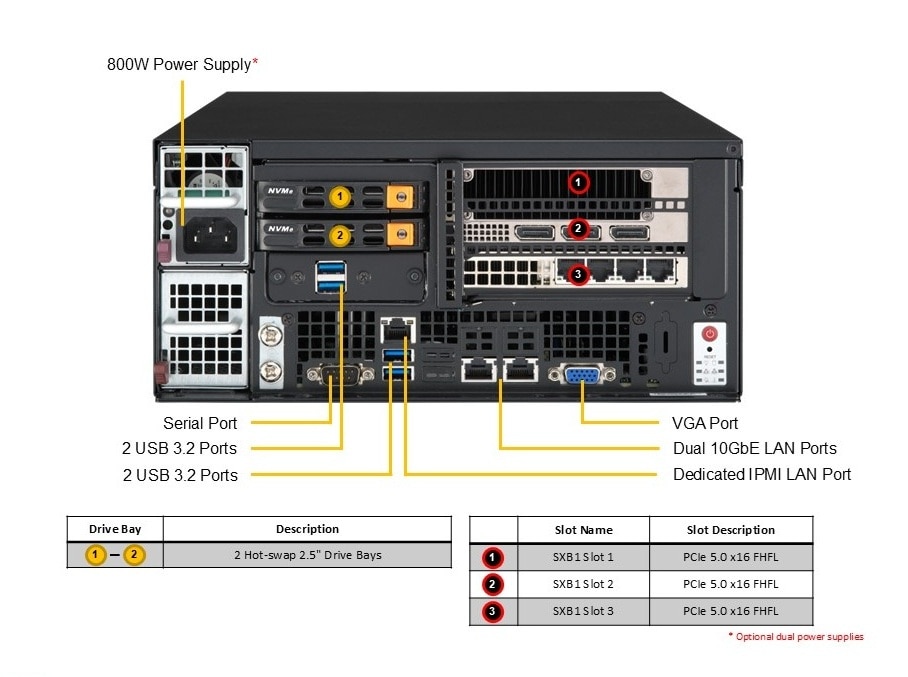 800W Power Supply*

NVMe 1
NVMe 2
1
2
3

Serial Port
2 USB 3.2 Ports
2 USB 3.2 Ports
VGA Port
Dual 10GbE LAN Ports
Dedicated IPMI LAN Port

| Drive Bay | Description |
|---|---|
| 1 – 2 | 2 Hot-swap 2.5" Drive Bays |

| | Slot Name | Slot Description |
|---|---|---|
| 1 | SXB1 Slot 1 | PCIe 5.0 x16 FHFL |
| 2 | SXB1 Slot 2 | PCIe 5.0 x16 FHFL |
| 3 | SXB1 Slot 3 | PCIe 5.0 x16 FHFL |

* Optional dual power supplies