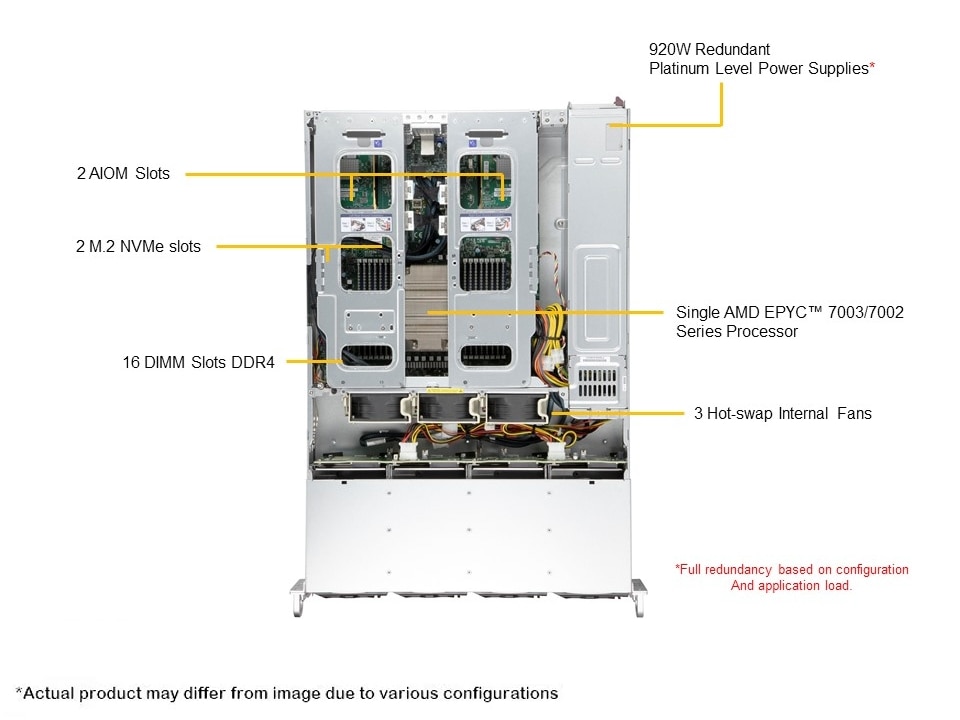 920W Redundant
Platinum Level Power Supplies*

2 AIOM Slots

2 M.2 NVMe slots

Single AMD EPYC™ 7003/7002
Series Processor

16 DIMM Slots DDR4

3 Hot-swap Internal Fans

*Full redundancy based on configuration
And application load.

*Actual product may differ from image due to various configurations