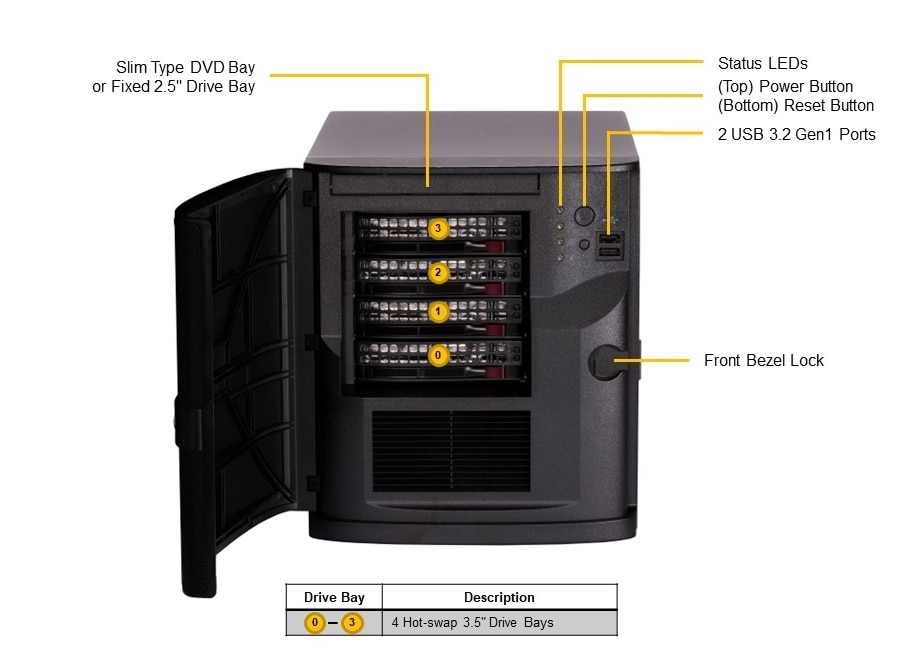 Slim Type DVD Bay or Fixed 2.5" Drive Bay

Status LEDs

(Top) Power Button
(Bottom) Reset Button

2 USB 3.2 Gen1 Ports

3
2
1
0

Front Bezel Lock

| Drive Bay | Description |
|---|---|
| 0 – 3 | 4 Hot-swap 3.5" Drive Bays |