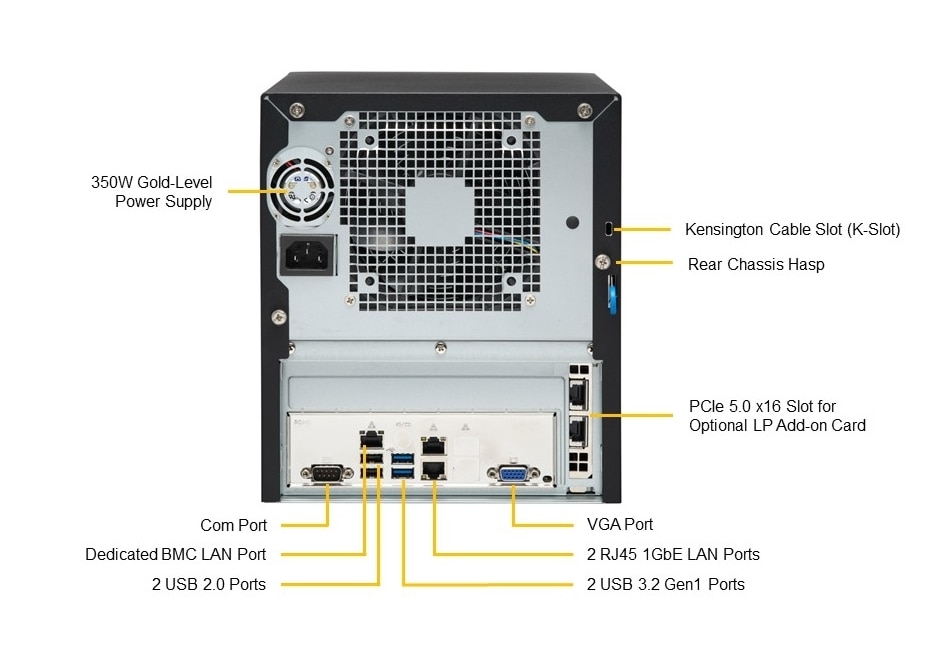 350W Gold-Level Power Supply

Kensington Cable Slot (K-Slot)

Rear Chassis Hasp

PCIe 5.0 x16 Slot for Optional LP Add-on Card

Com Port

Dedicated BMC LAN Port

2 USB 2.0 Ports

VGA Port

2 RJ45 1GbE LAN Ports

2 USB 3.2 Gen1 Ports