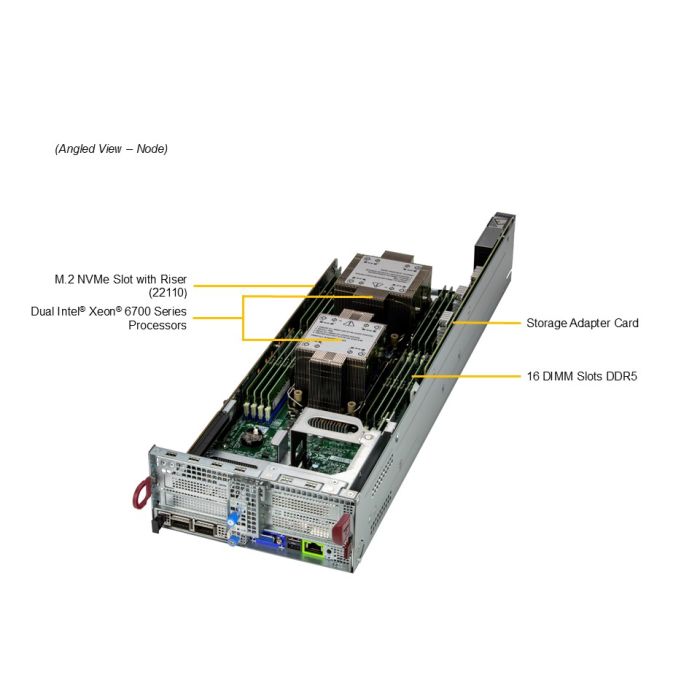 (Angled View – Node)

M.2 NVMe Slot with Riser (22110)

Dual Intel® Xeon® 6700 Series Processors

Storage Adapter Card

16 DIMM Slots DDR5