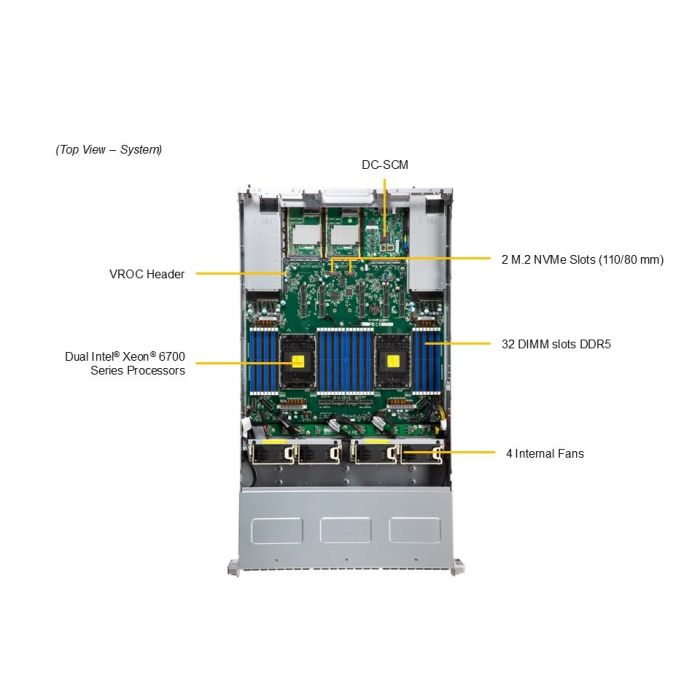 (Top View – System)

DC-SCM

VROC Header

2 M.2 NVMe Slots (110/80 mm)

Dual Intel® Xeon® 6700 Series Processors

32 DIMM slots DDR5

4 Internal Fans