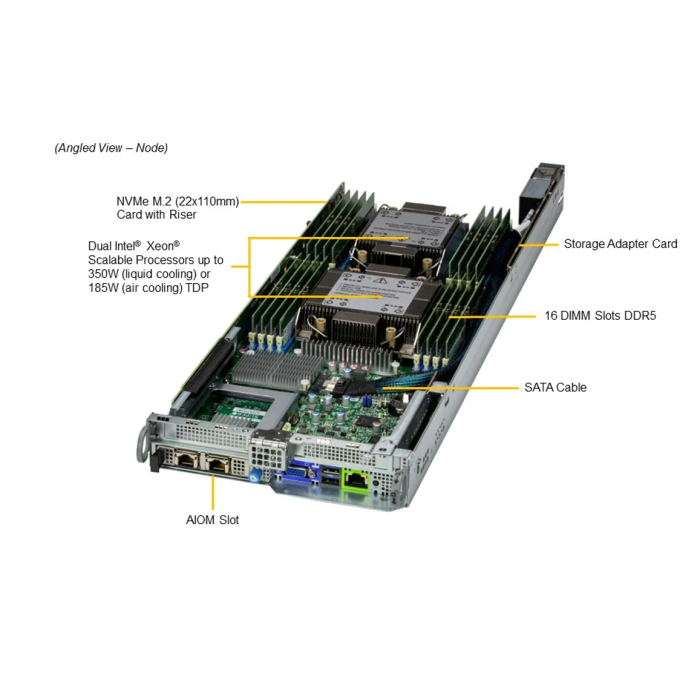 (Angled View – Node)

NVMe M.2 (22x110mm) Card with Riser

Dual Intel® Xeon® Scalable Processors up to 350W (liquid cooling) or 185W (air cooling) TDP

Storage Adapter Card

16 DIMM Slots DDR5

SATA Cable

AIOM Slot